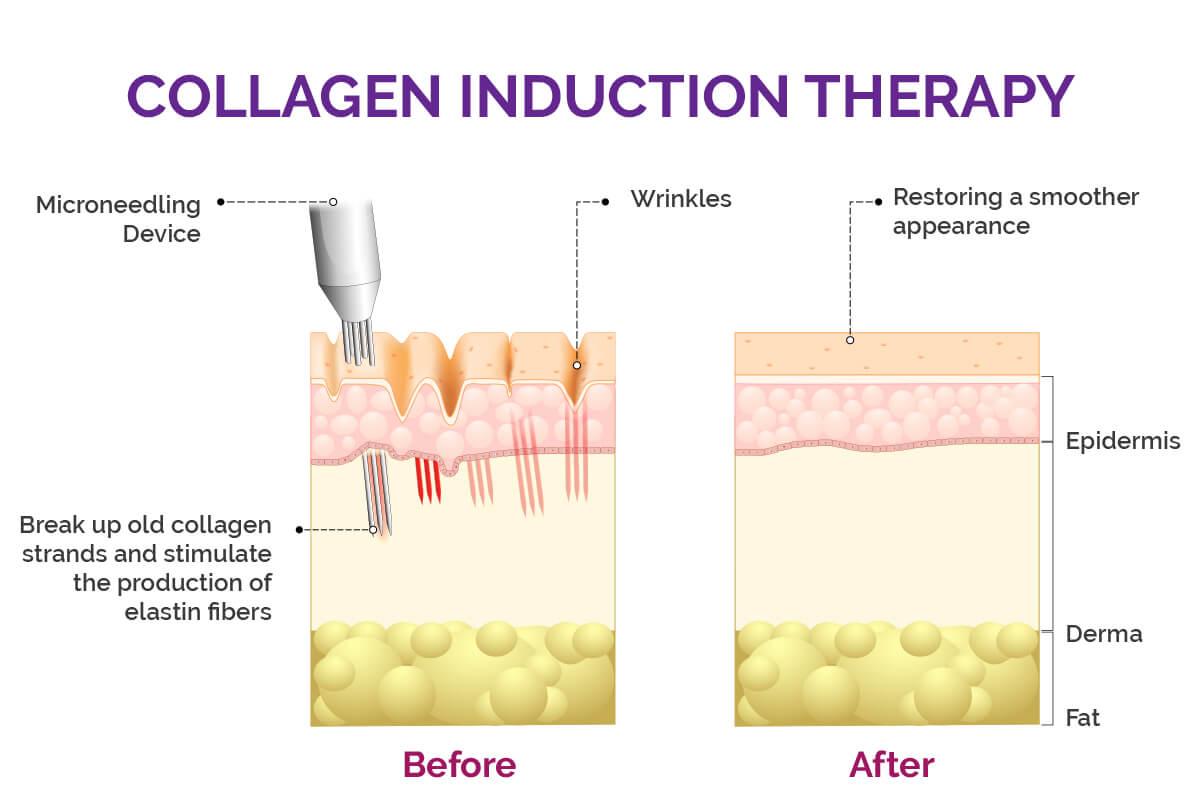 COLLAGEN INDUCTION THERAPY

Microneedling Device

Wrinkles

Restoring a smoother appearance

Break up old collagen strands and stimulate the production of elastin fibers

Epidermis

Derma

Fat

Before

After